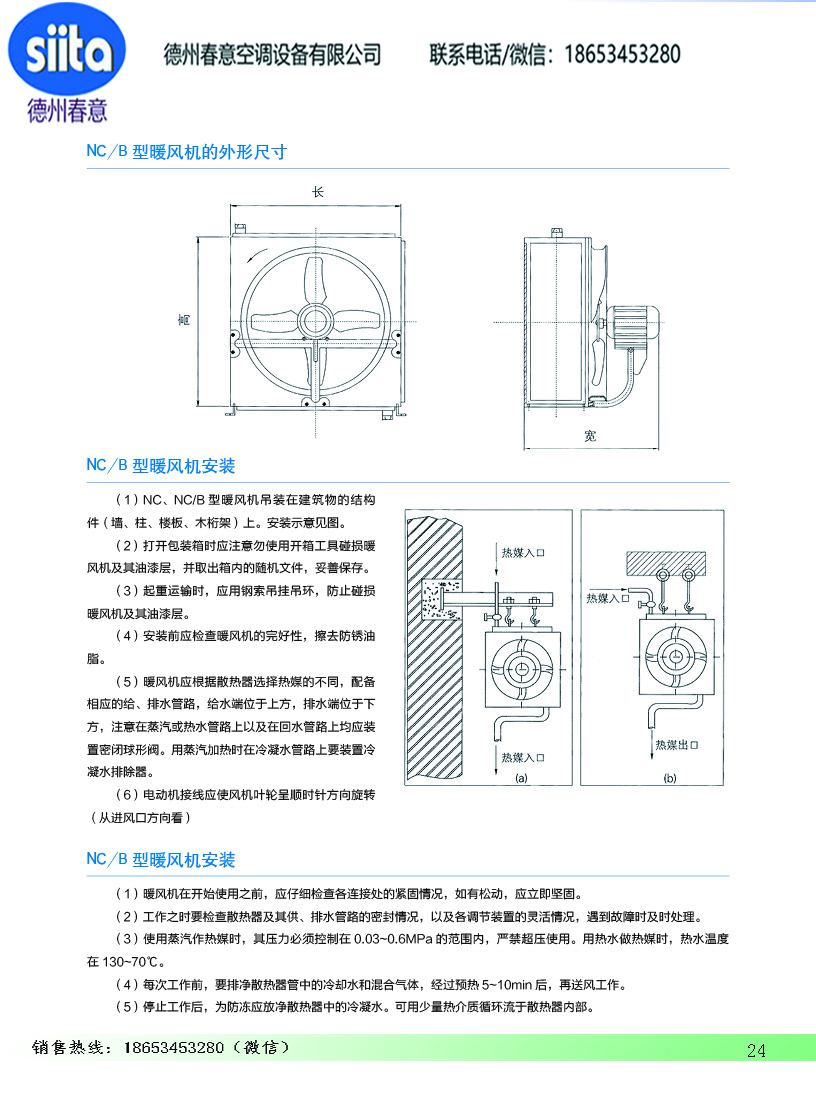 siita
德州春意

德州春意空调设备有限公司　　联系电话/微信：18653453280

NC/B 型暖风机的外形尺寸

长

高

宽

NC/B 型暖风机安装

（1）NC、NC/B 型暖风机吊装在建筑物的结构件（墙、柱、楼板、木桁架）上。安装示意见图。

（2）打开包装箱时应注意勿使用开箱工具碰损暖风机及其油漆层，并取出箱内的随机文件，妥善保存。

（3）起重运输时，应用钢索吊挂吊环，防止碰损暖风机及其油漆层。

（4）安装前应检查暖风机的完好性，擦去防锈油脂。

（5）暖风机应根据散热器选择热媒的不同，配备相应的给、排水管路，给水端位于上方，排水端位于下方，注意在蒸汽或热水管路上以及在回水管路上均应装置密闭球形阀。用蒸汽加热时在冷凝水管路上要装置冷凝水排除器。

（6）电动机接线应使风机叶轮呈顺时针方向旋转（从进风口方向看）

热媒入口

热媒入口

(a)

热媒入口

热媒出口

(b)

NC/B 型暖风机安装

（1）暖风机在开始使用之前，应仔细检查各连接处的紧固情况，如有松动，应立即坚固。

（2）工作之时要检查散热器及其供、排水管路的密封情况，以及各调节装置的灵活情况，遇到故障时及时处理。

（3）使用蒸汽作热媒时，其压力必须控制在 0.03~0.6MPa 的范围内，严禁超压使用。用热水做热媒时，热水温度在 130~70℃。

（4）每次工作前，要排净散热器管中的冷却水和混合气体，经过预热 5~10min 后，再送风工作。

（5）停止工作后，为防冻应放净散热器中的冷凝水。可用少量热介质循环流于散热器内部。

销售热线：18653453280（微信）

24